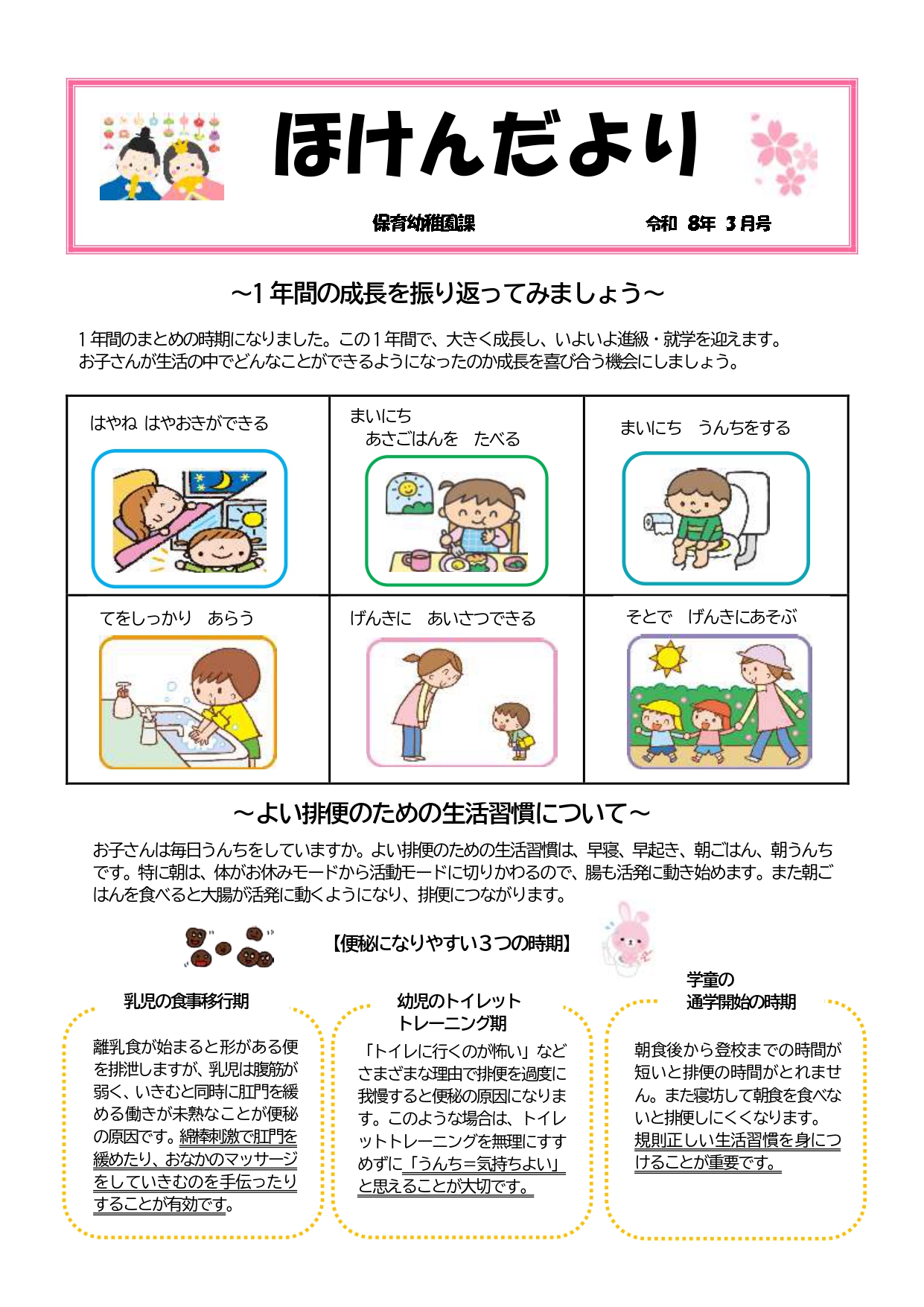 ほけんだより

保育幼稚園課　　令和 8年 3月号

～1年間の成長を振り返ってみましょう～

1年間のまとめの時期になりました。この1年間で、大きく成長し、いよいよ進級・就学を迎えます。お子さんが生活の中でどんなことができるようになったのか成長を喜び合う機会にしましょう。

| はやね はやおきができる | まいにち あさごはんを たべる | まいにち うんちをする |
|---|---|---|
| てをしっかり あらう | げんきに あいさつできる | そとで げんきにあそぶ |

～よい排便のための生活習慣について～

お子さんは毎日うんちをしていますか。よい排便のための生活習慣は、早寝、早起き、朝ごはん、朝うんちです。特に朝は、体がお休みモードから活動モードに切りかわるので、腸も活発に動き始めます。また朝ごはんを食べると大腸が活発に動くようになり、排便につながります。

【便秘になりやすい3つの時期】

乳児の食事移行期

離乳食が始まると形がある便を排泄しますが、乳児は腹筋が弱く、いきむと同時に肛門を緩める働きが未熟なことが便秘の原因です。綿棒刺激で肛門を緩めたり、おなかのマッサージをしていきむのを手伝ったりすることが有効です。

幼児のトイレット トレーニング期

「トイレに行くのが怖い」などさまざまな理由で排便を過度に我慢すると便秘の原因になります。このような場合は、トイレットトレーニングを無理にすすめずに「うんち＝気持ちよい」と思えることが大切です。

学童の 通学開始の時期

朝食後から登校までの時間が短いと排便の時間がとれません。また寝坊して朝食を食べないと排便しにくくなります。規則正しい生活習慣を身につけることが重要です。